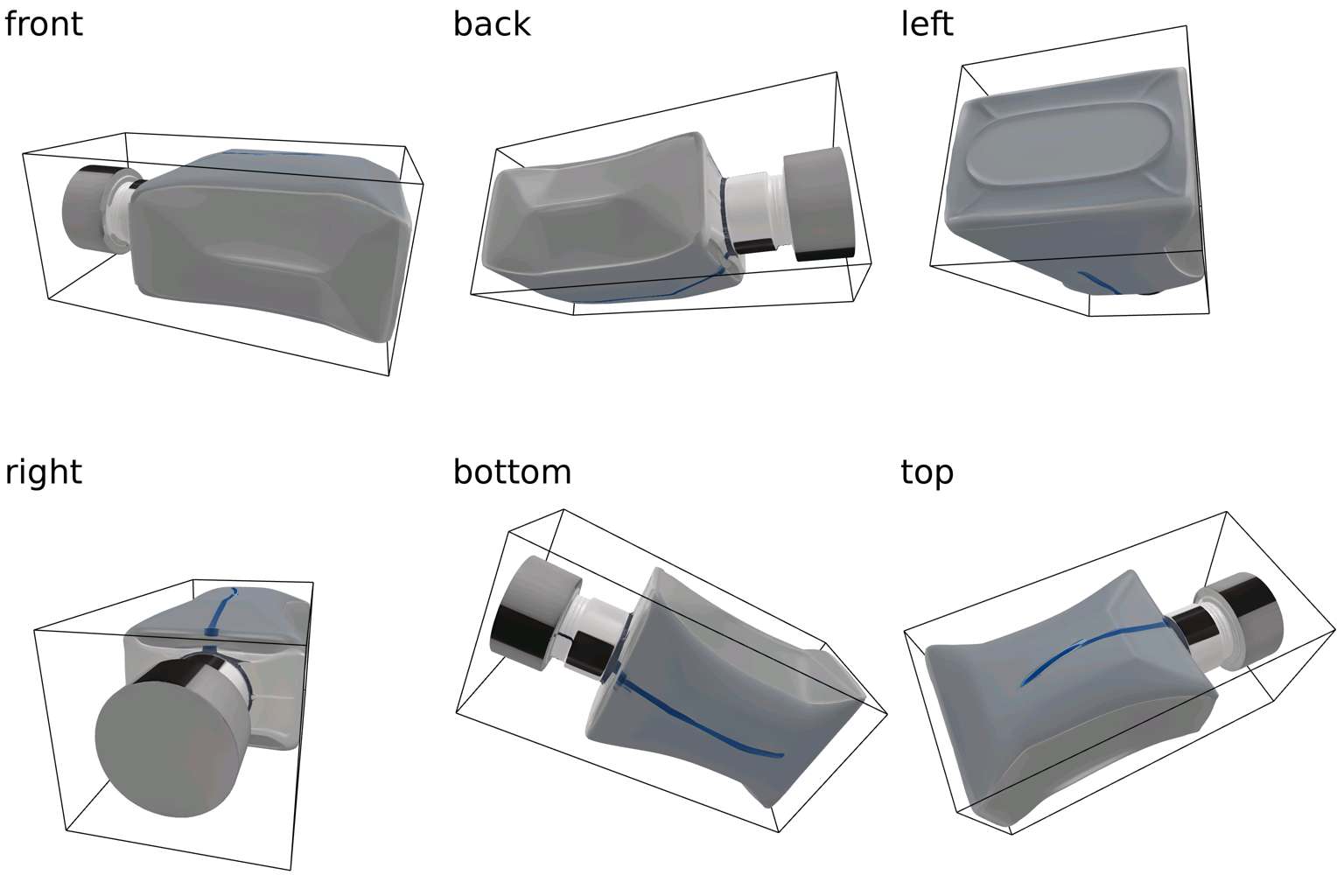 front

back

left

right

bottom

top