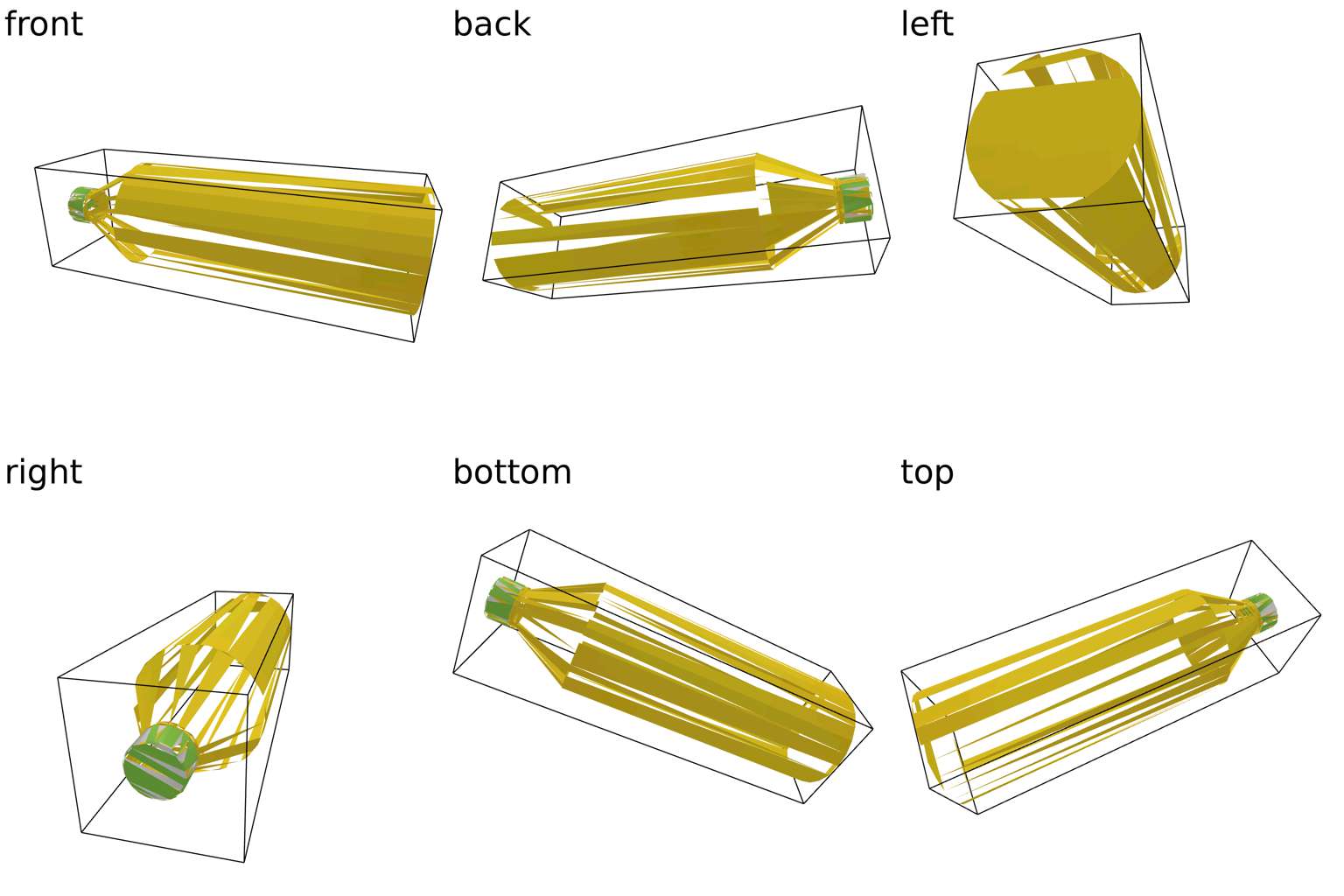 front

back

left

right

bottom

top