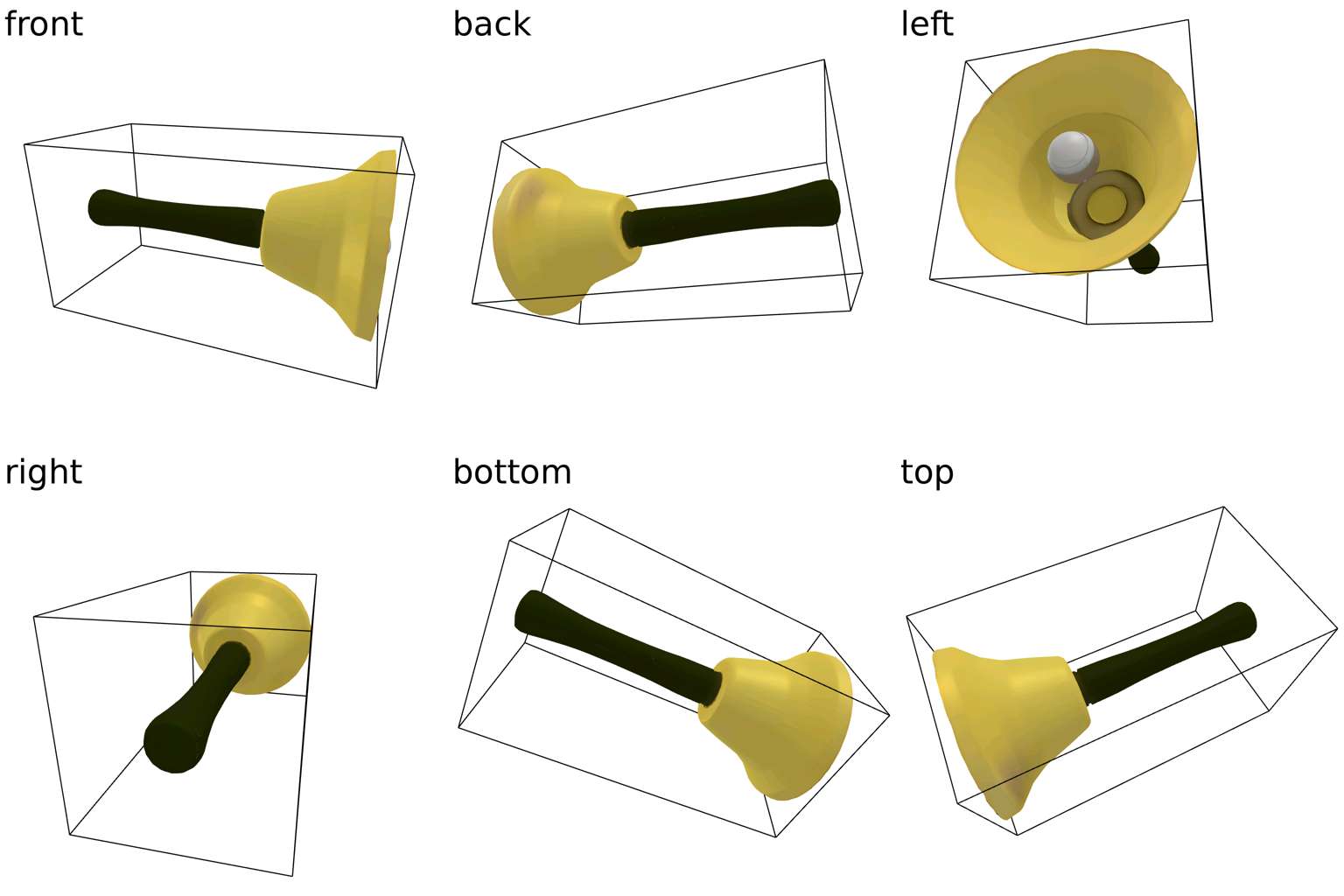 front

back

left

right

bottom

top