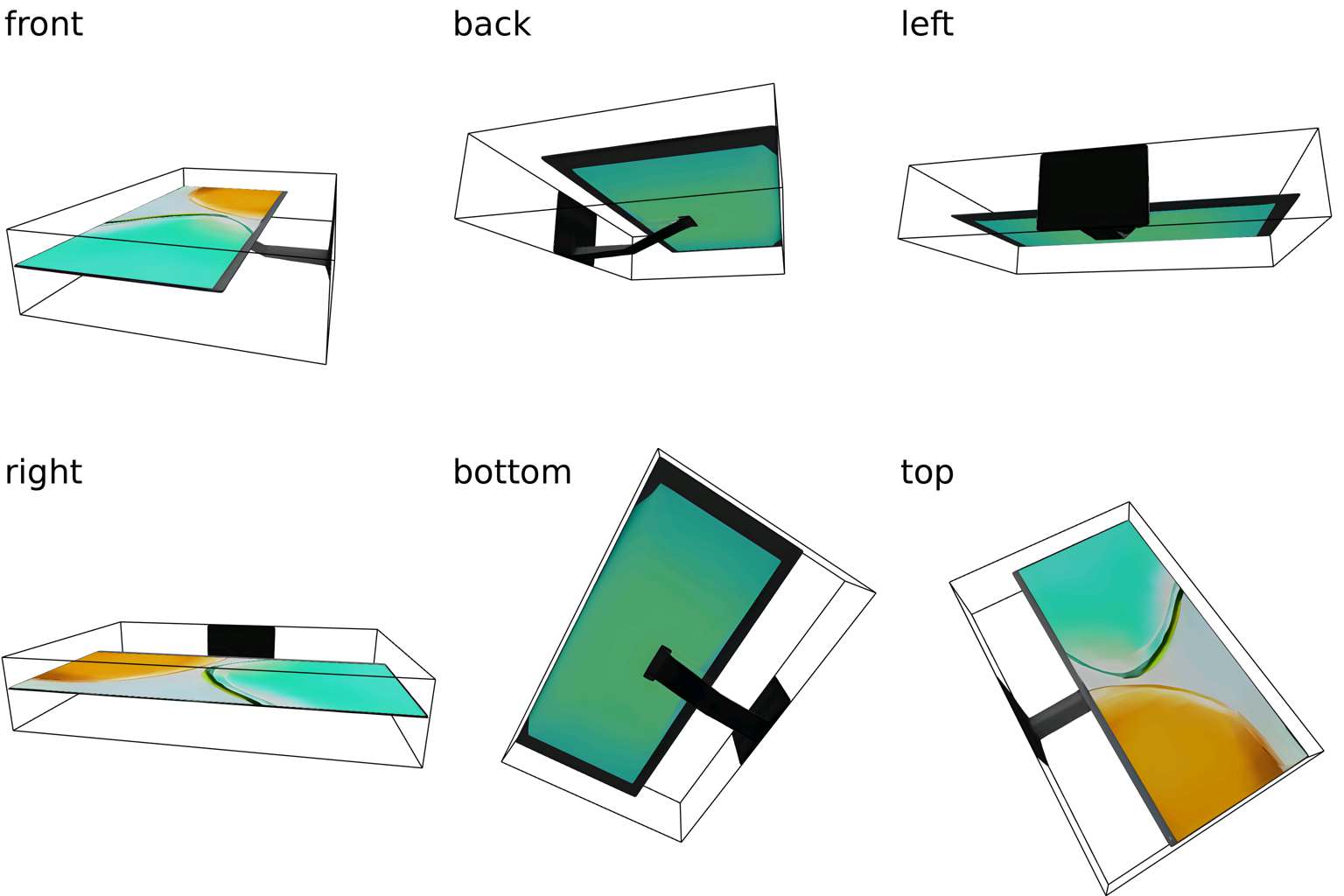 front

back

left

right

bottom

top