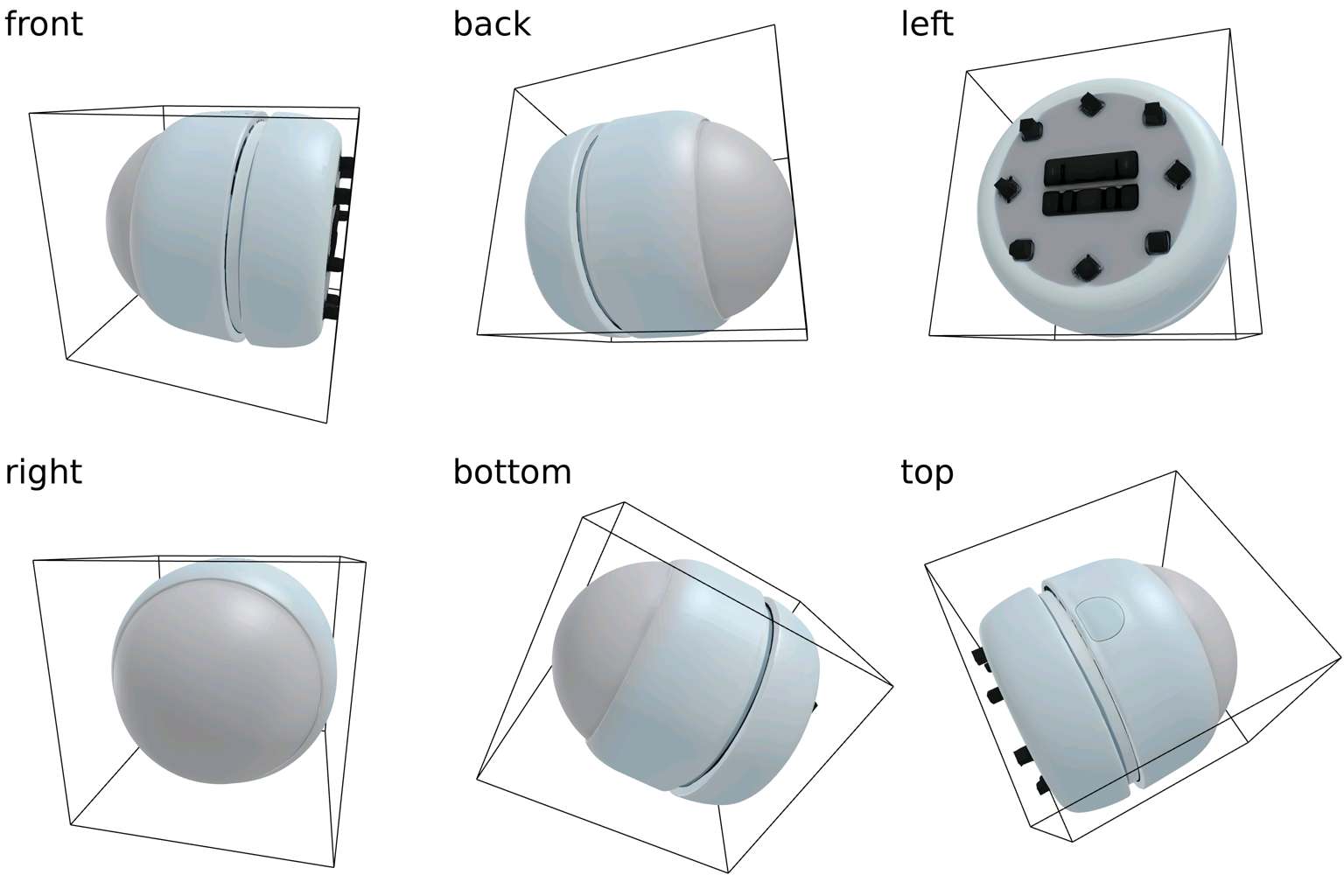 front

back

left

right

bottom

top