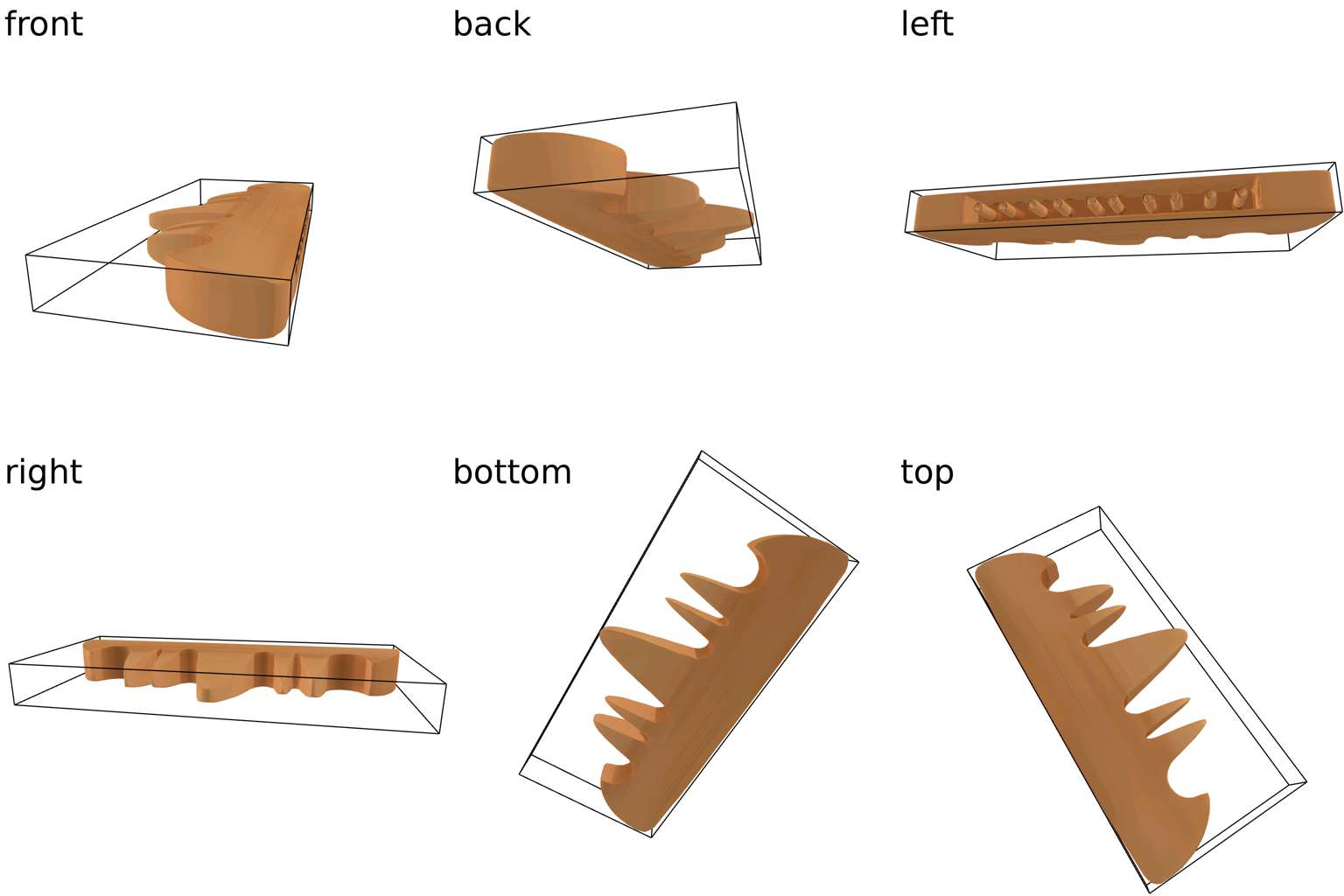 front

back

left

right

bottom

top