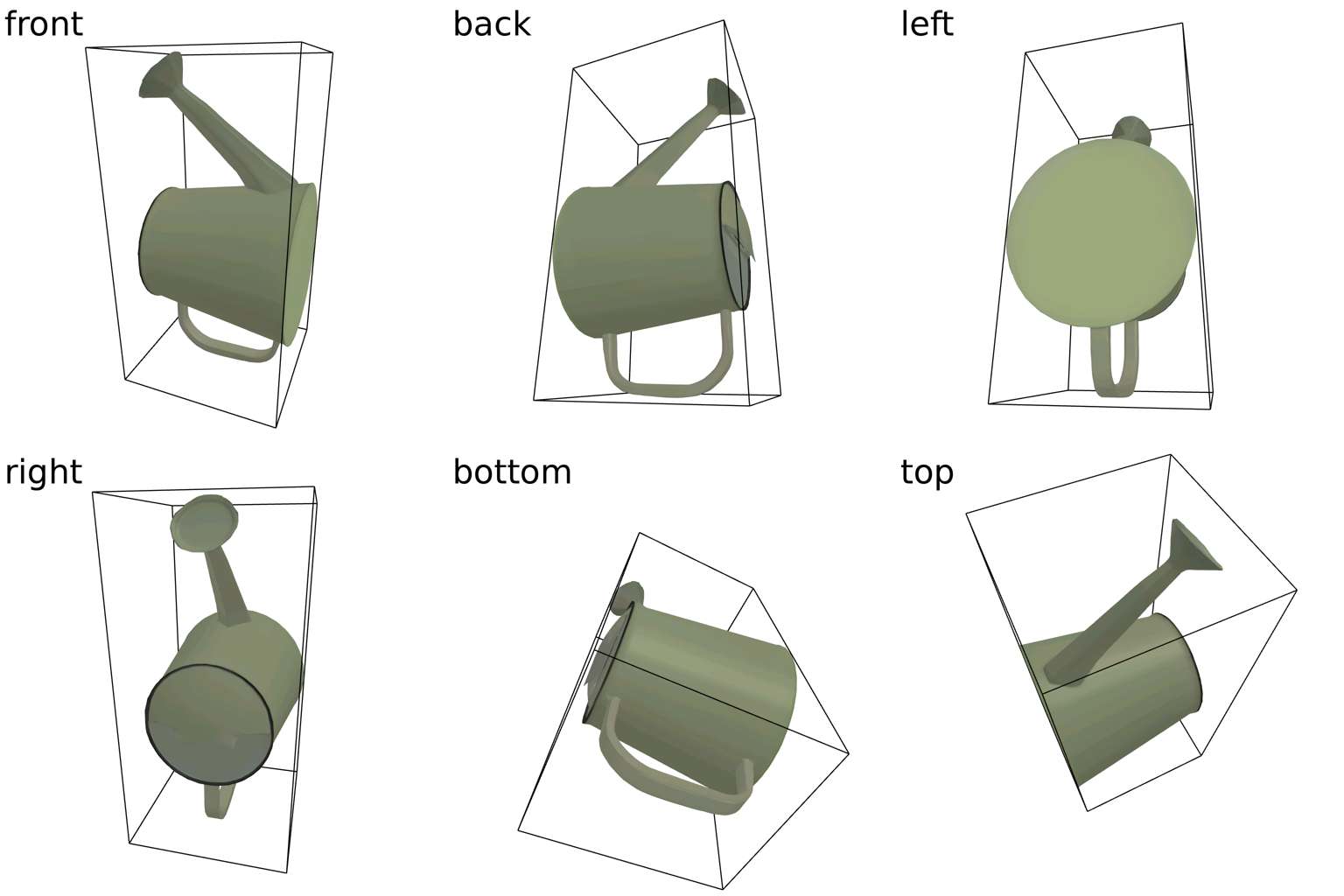 front

back

left

right

bottom

top