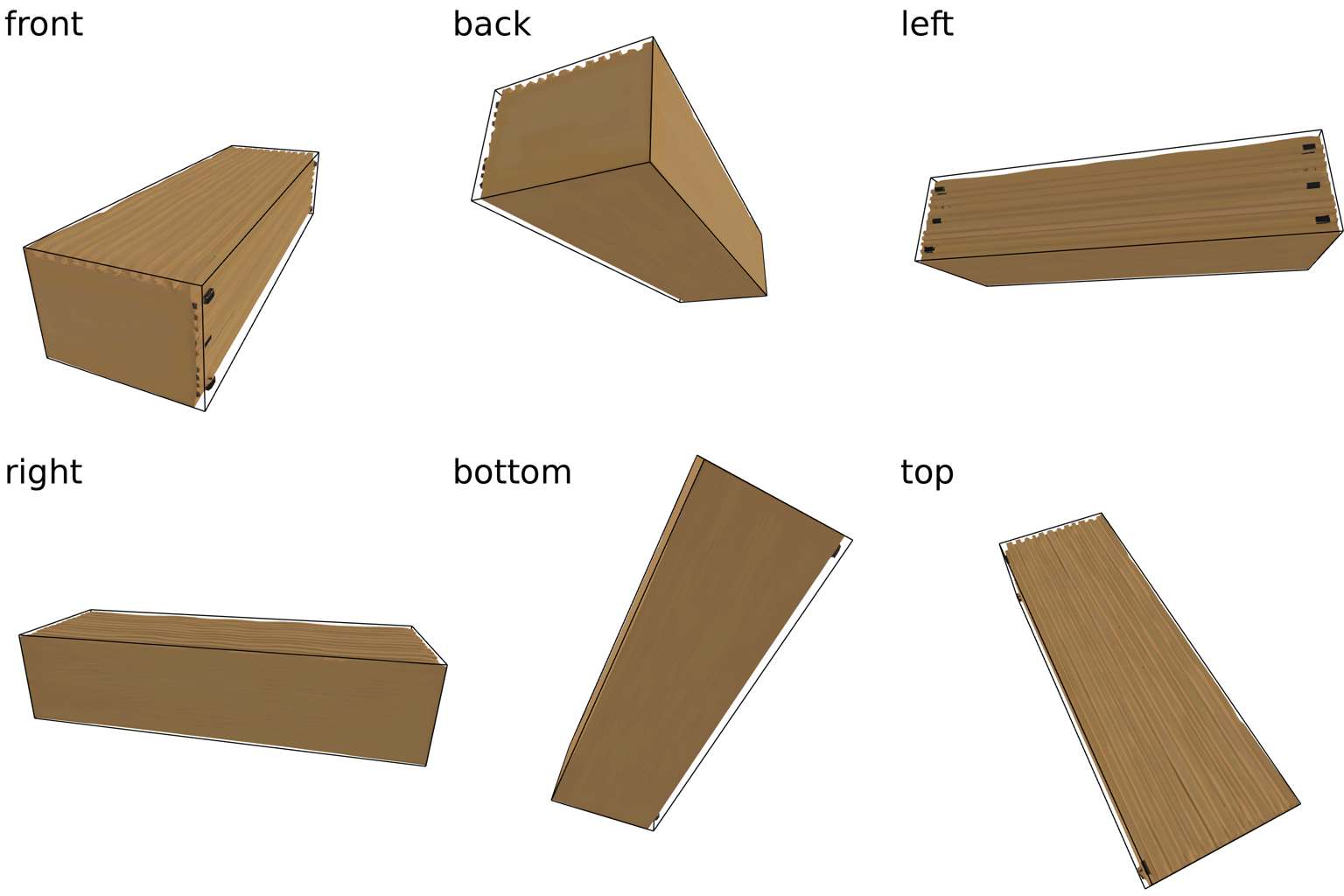 front

back

left

right

bottom

top