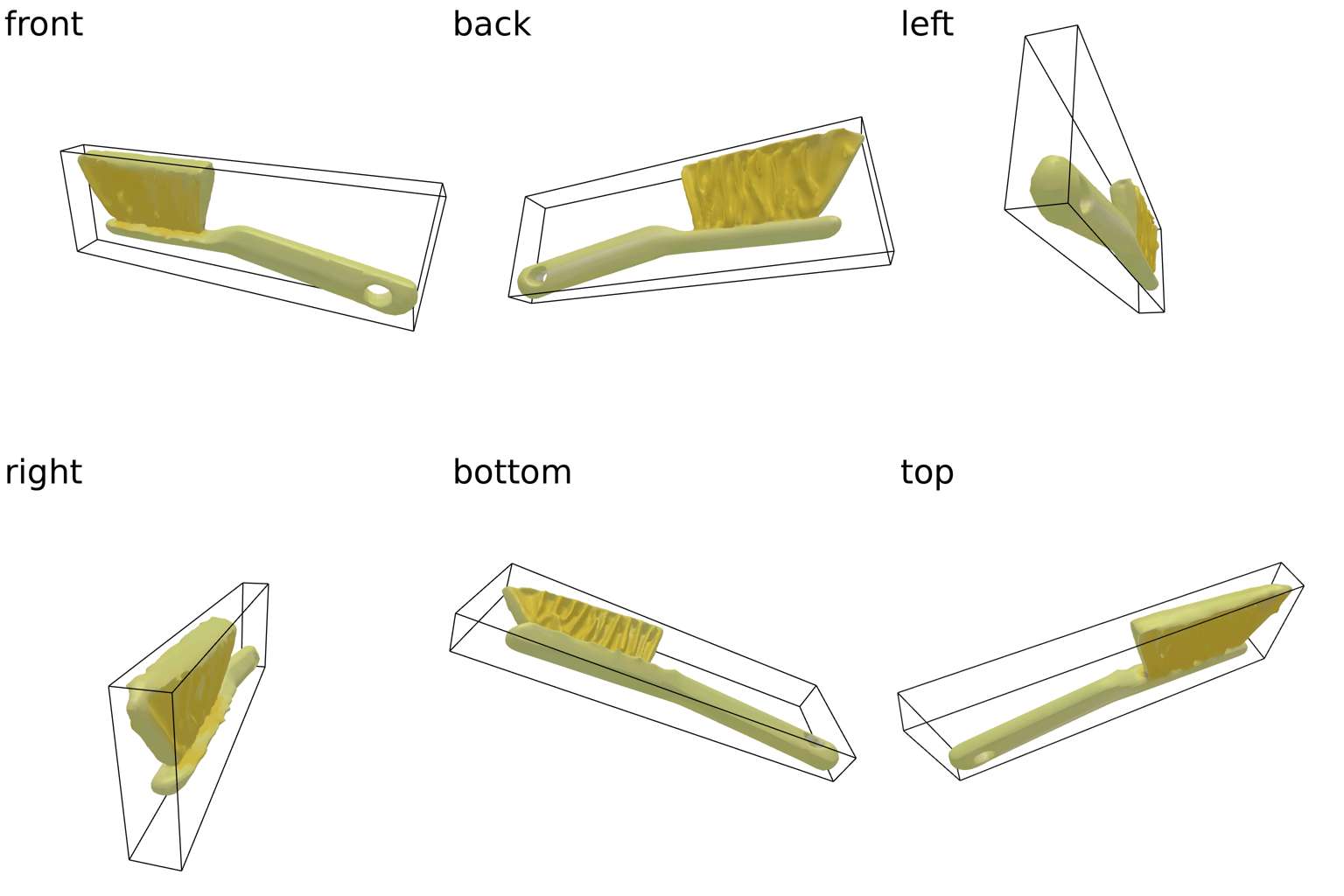 front

back

left

right

bottom

top