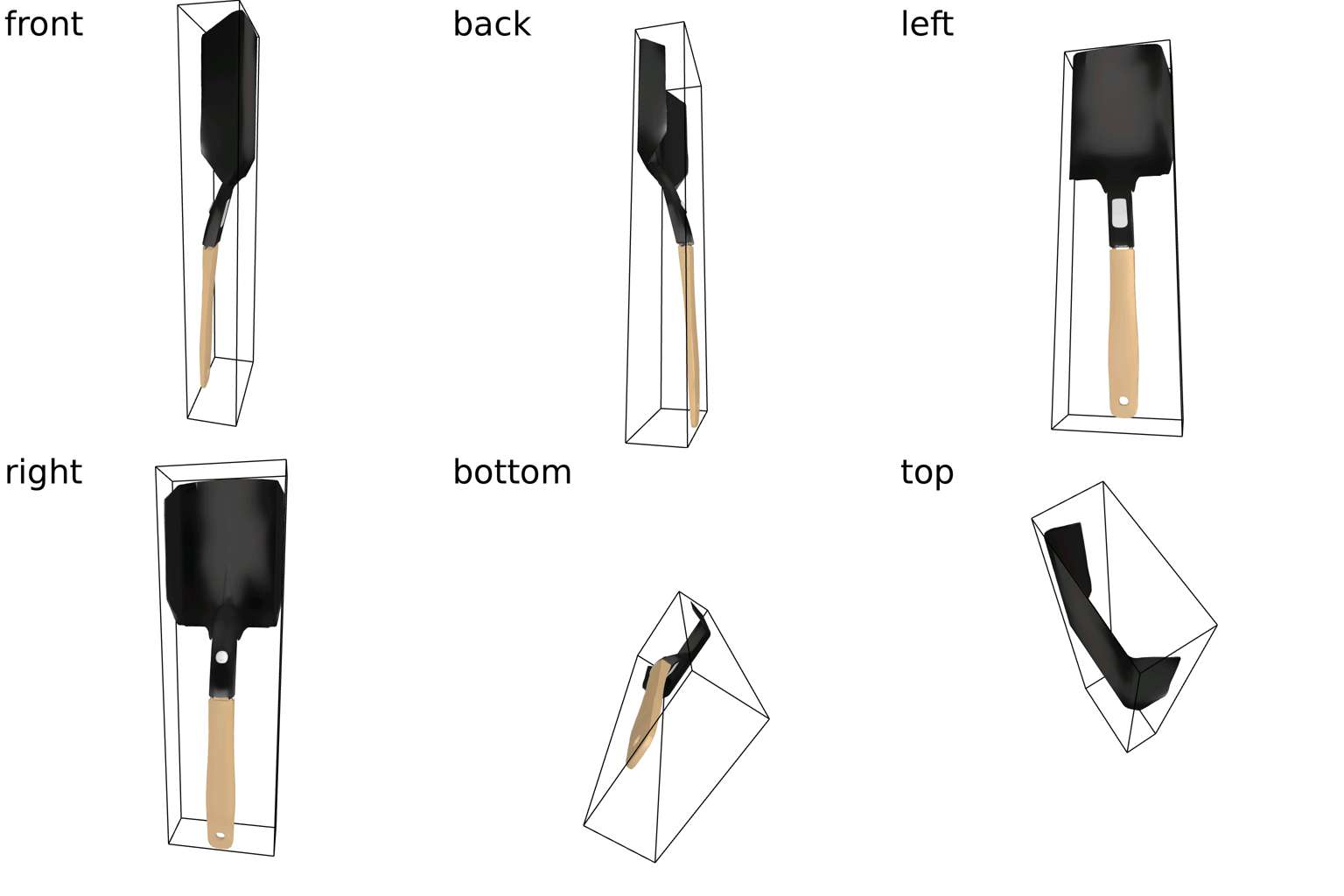 front

back

left

right

bottom

top