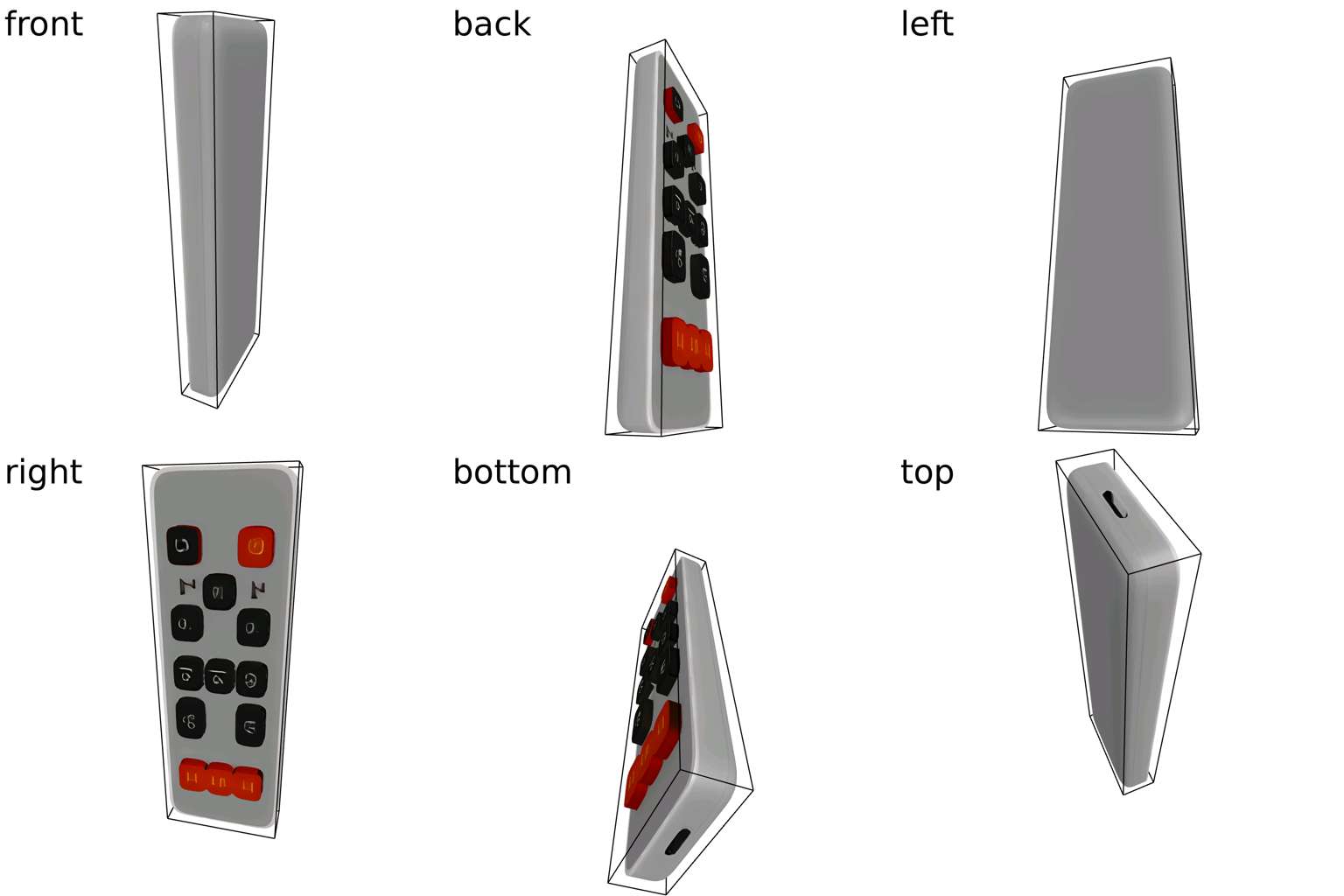 front

back

left

right

bottom

top