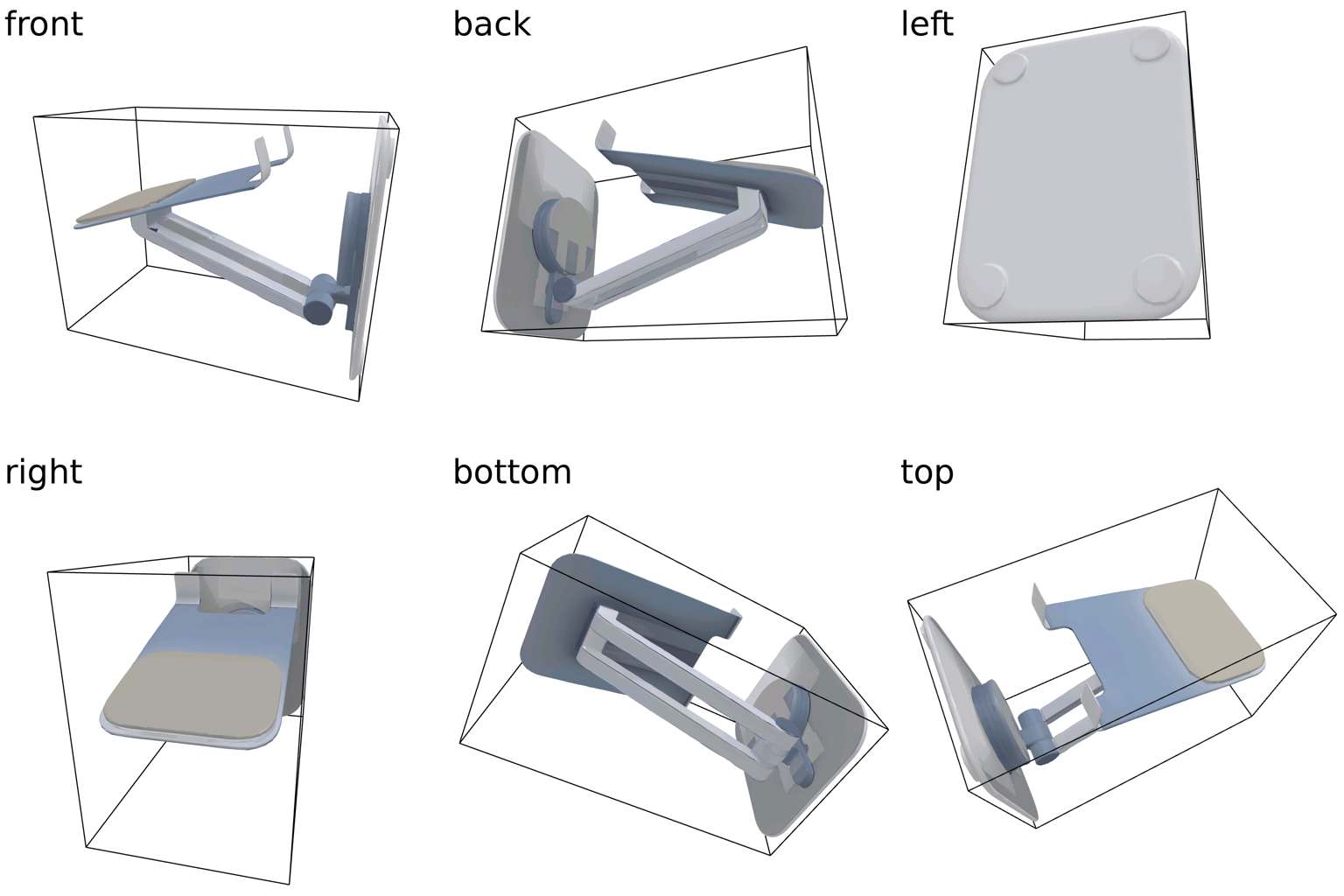 front

back

left

right

bottom

top