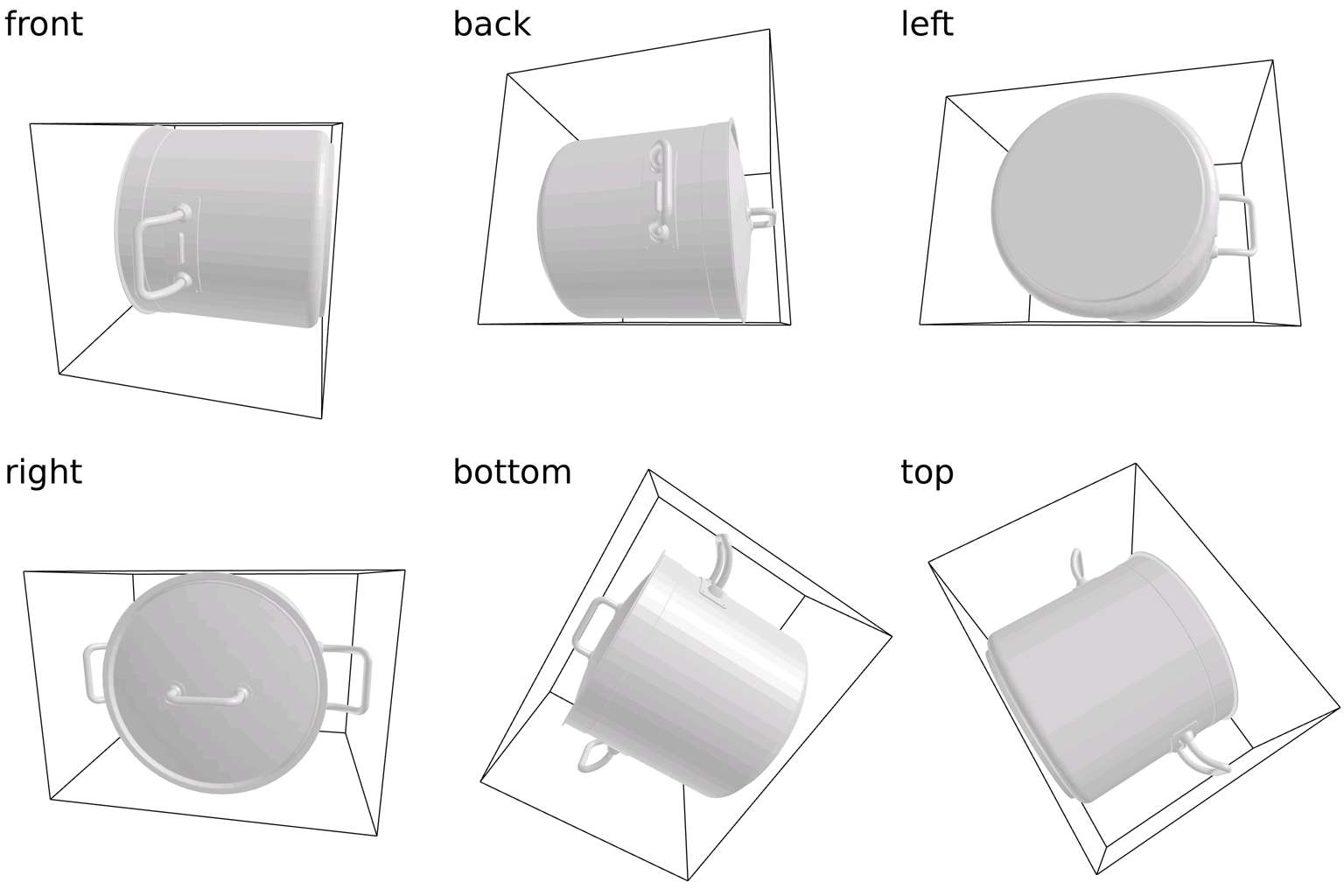 front

back

left

right

bottom

top