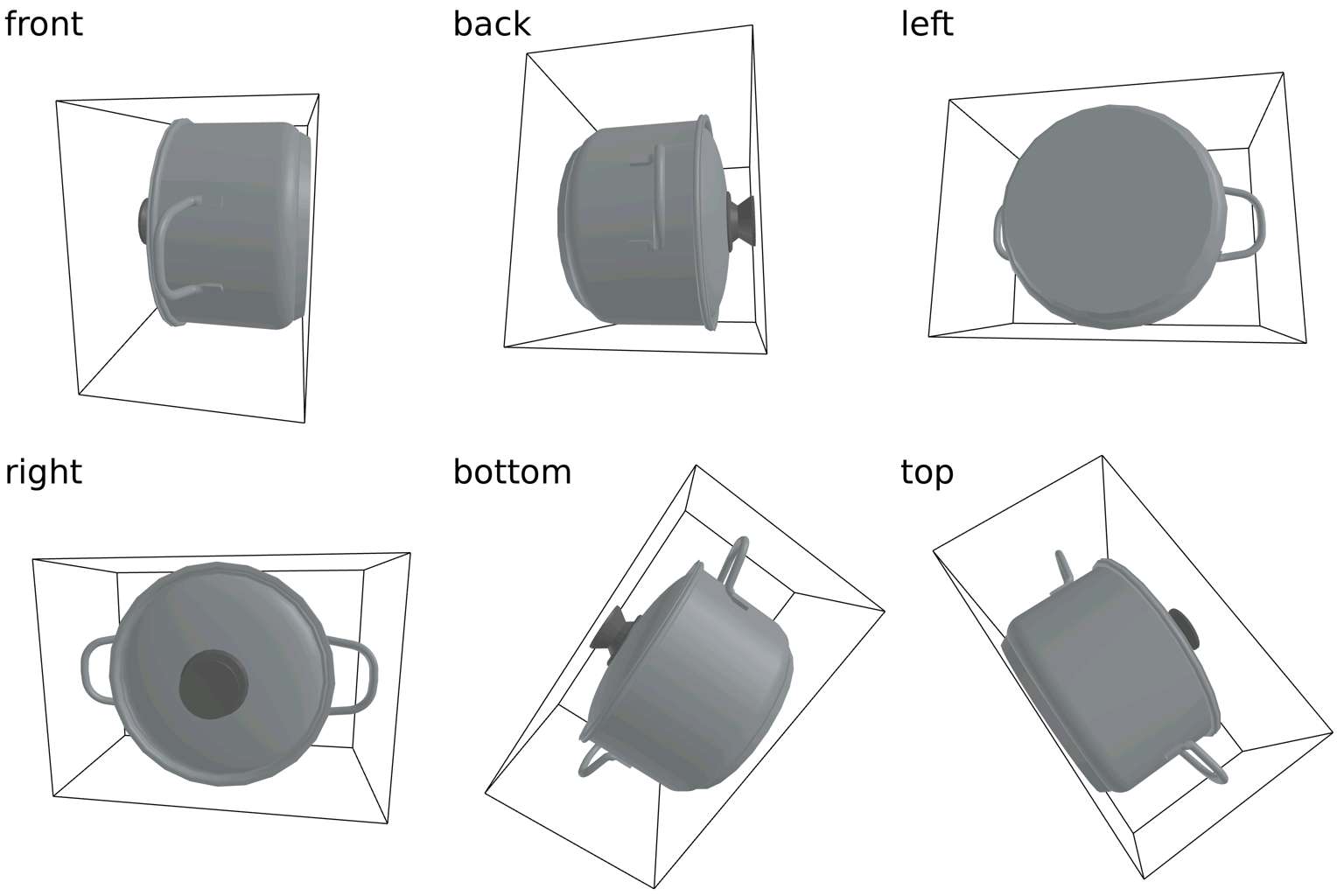 front

back

left

right

bottom

top