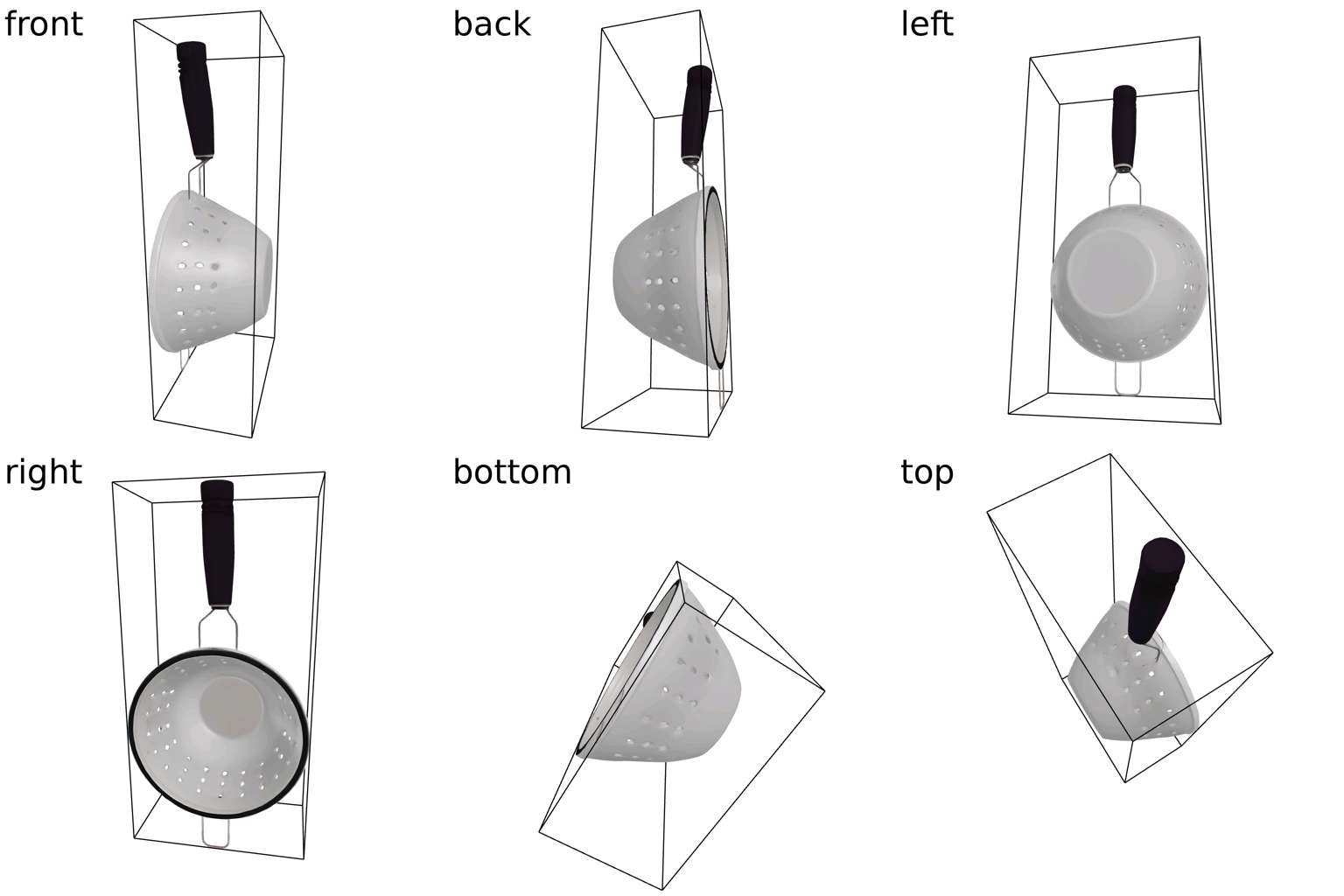 front

back

left

right

bottom

top