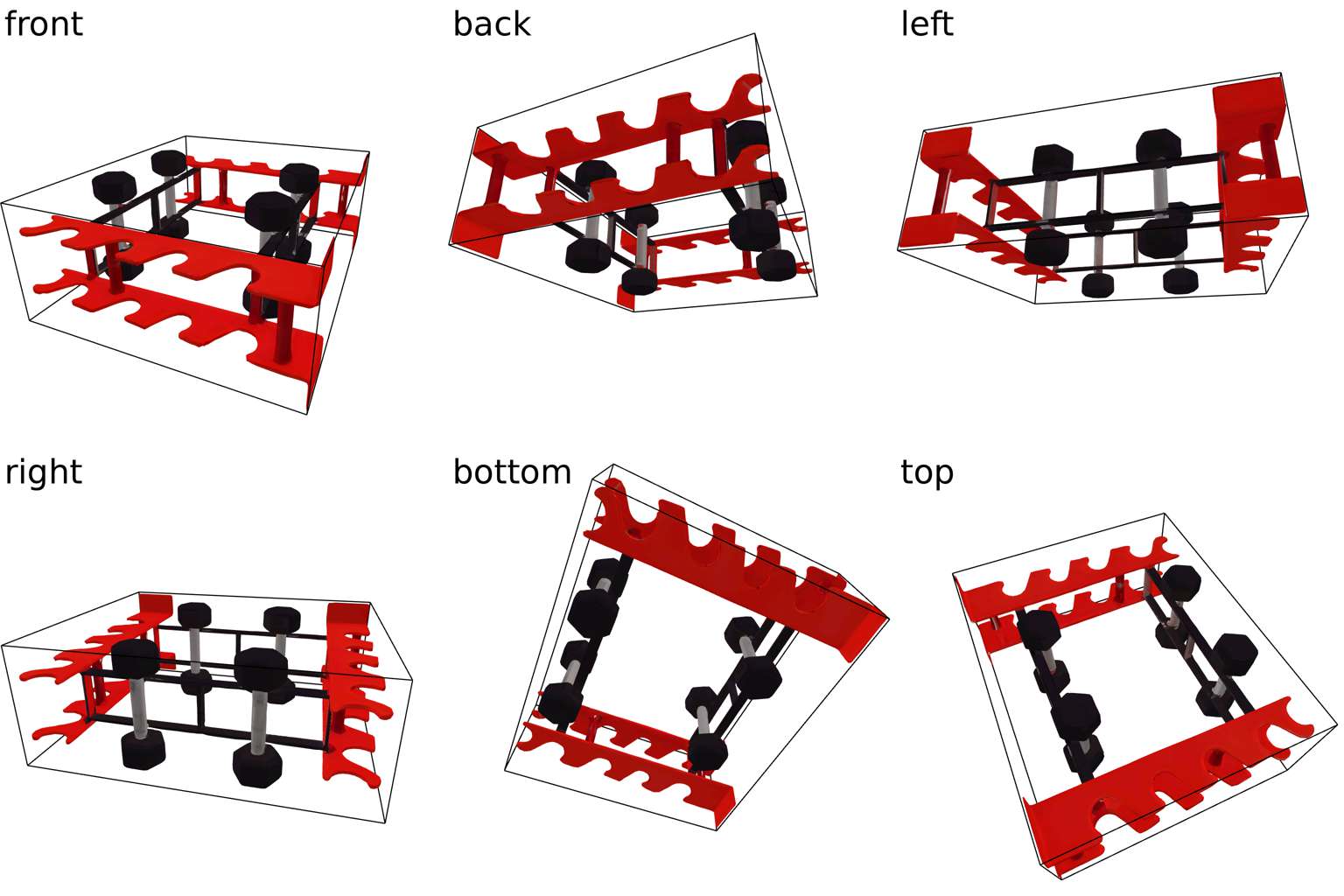 front

back

left

right

bottom

top