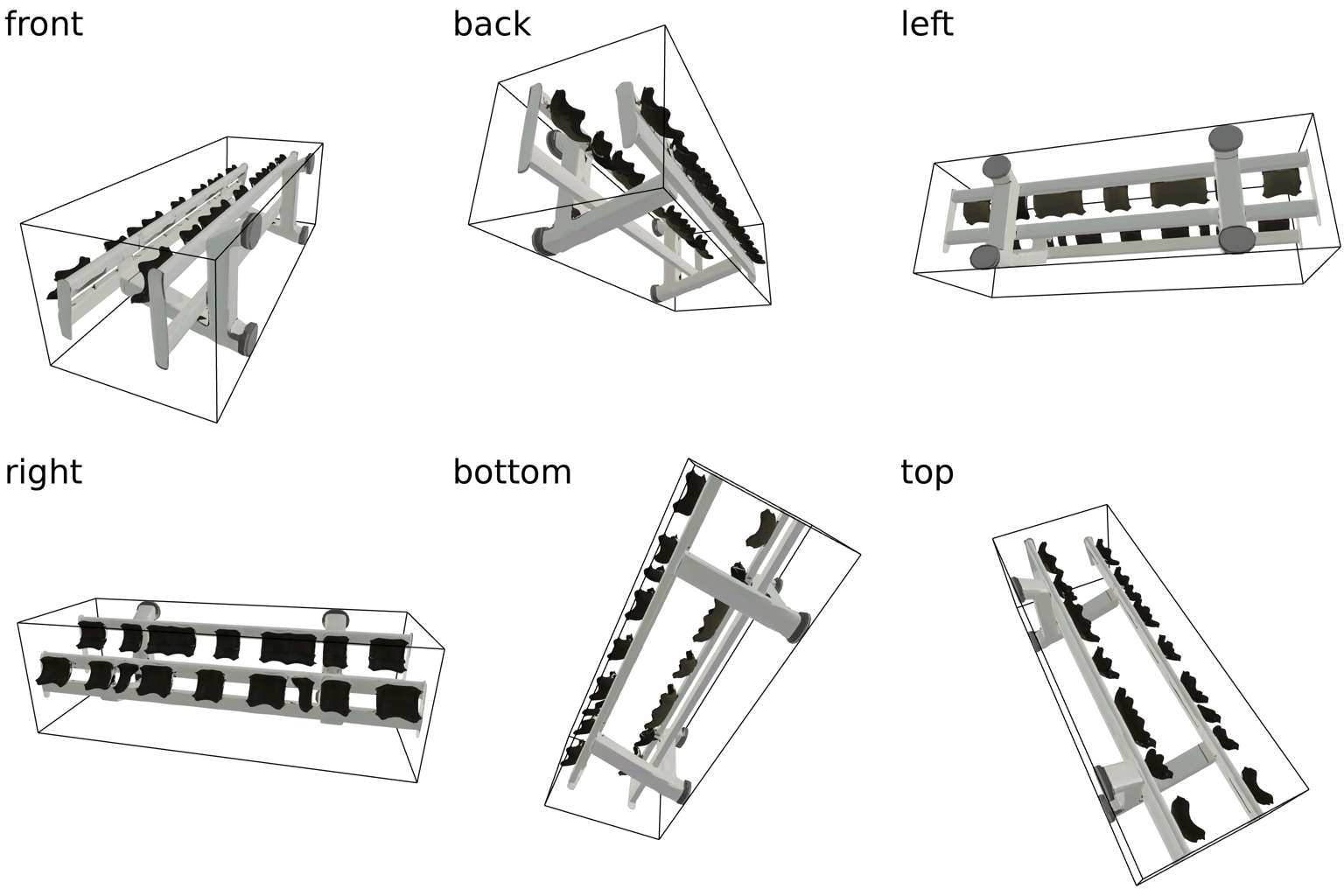 front

back

left

right

bottom

top