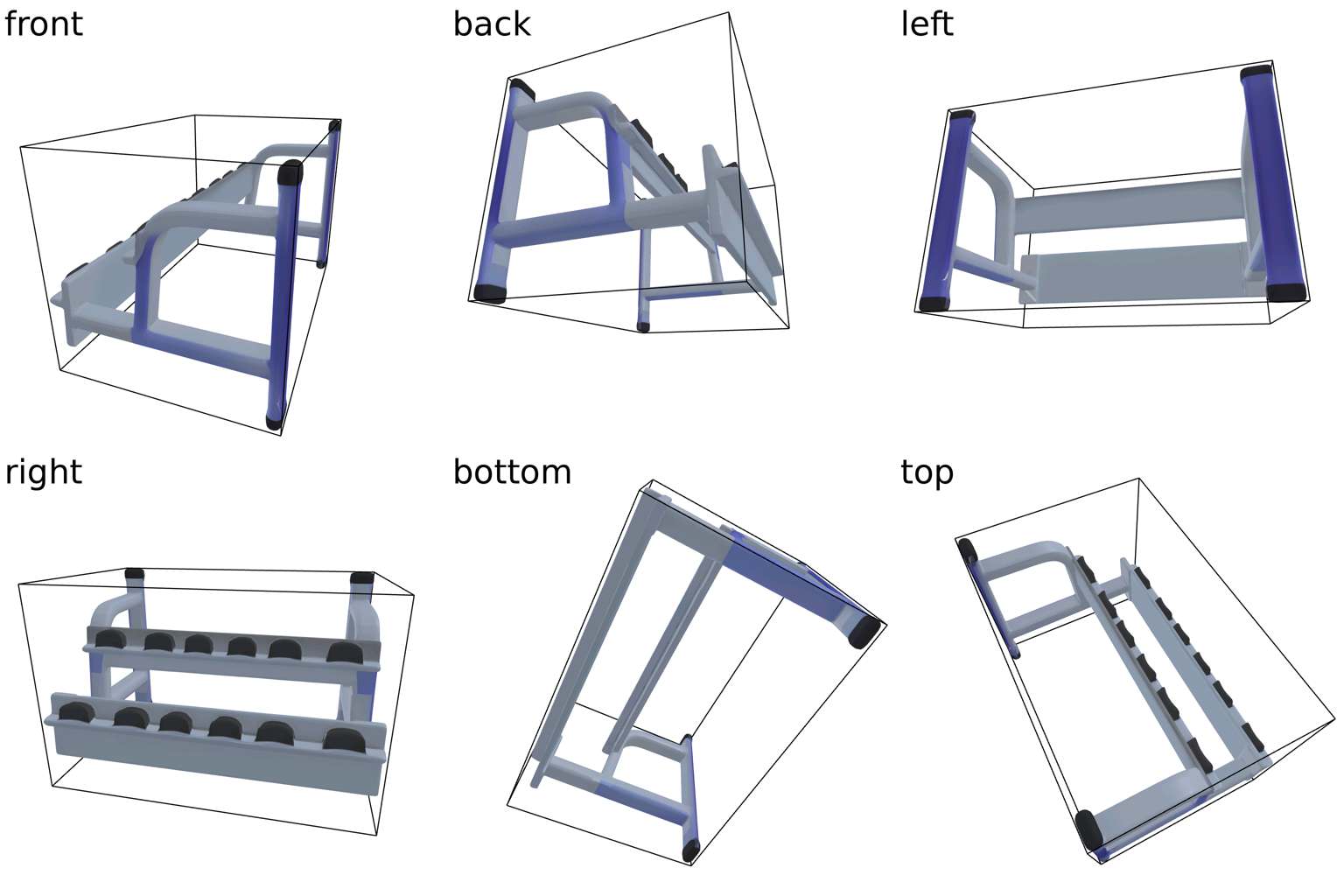 front

back

left

right

bottom

top