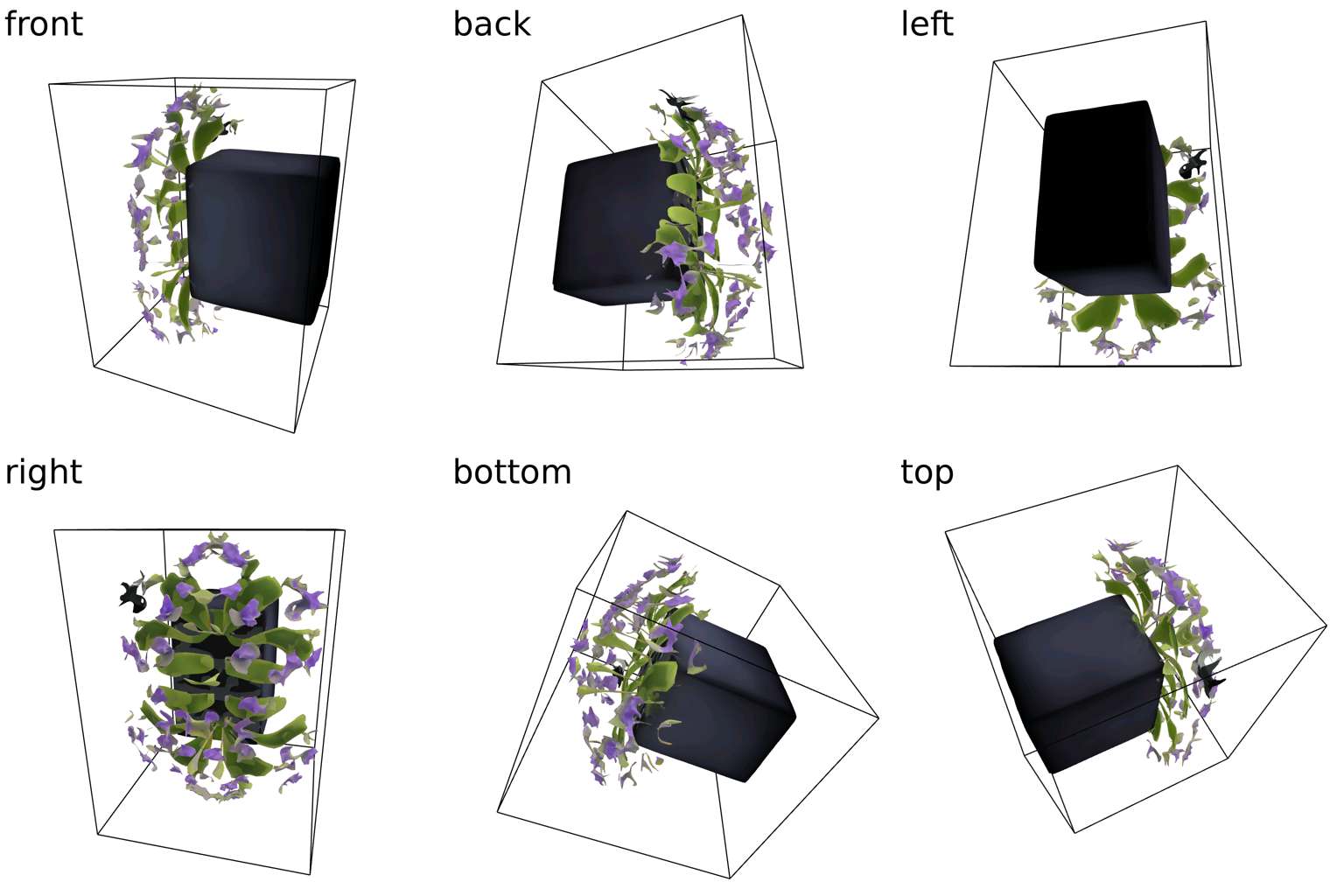 front

back

left

right

bottom

top