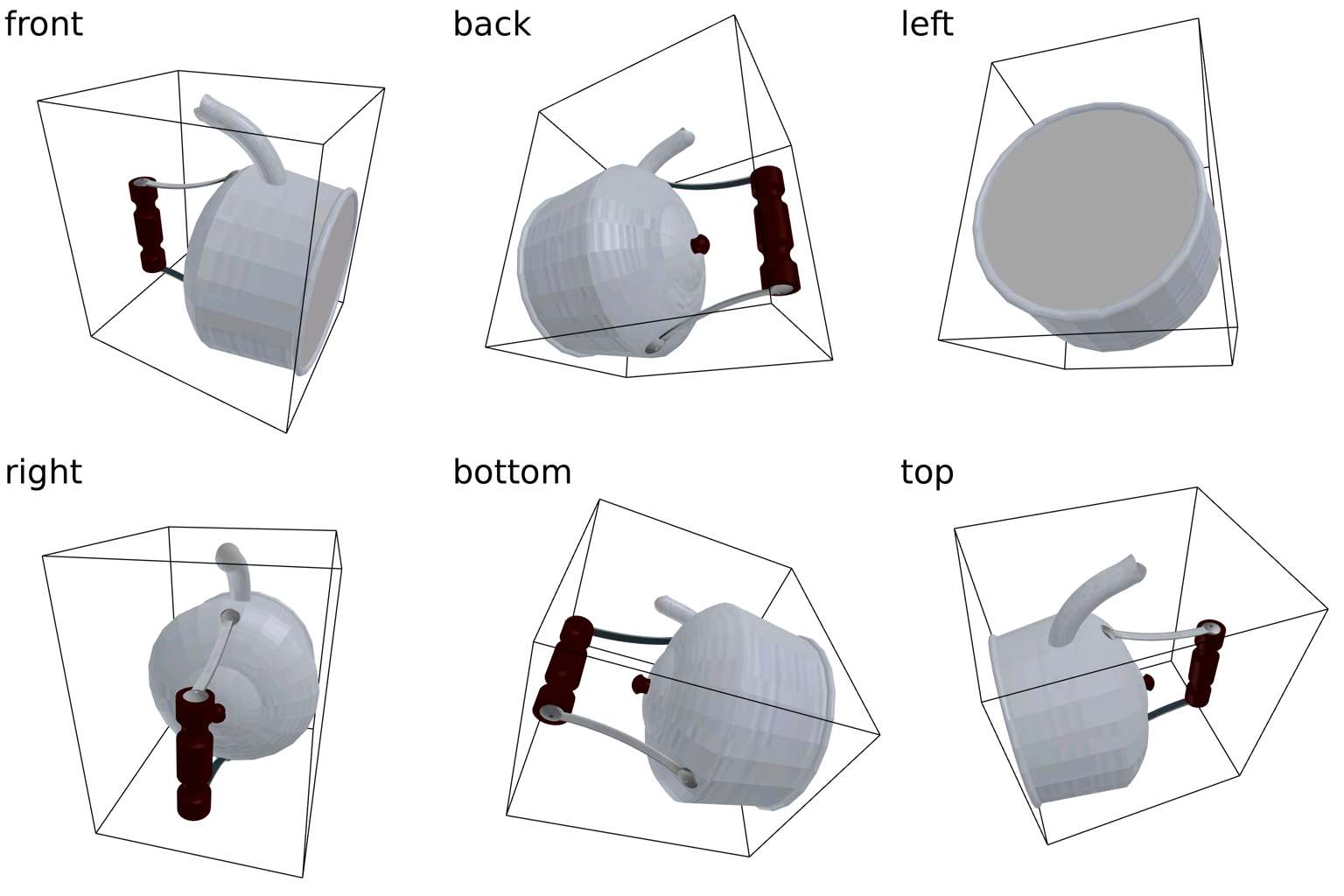 front

back

left

right

bottom

top