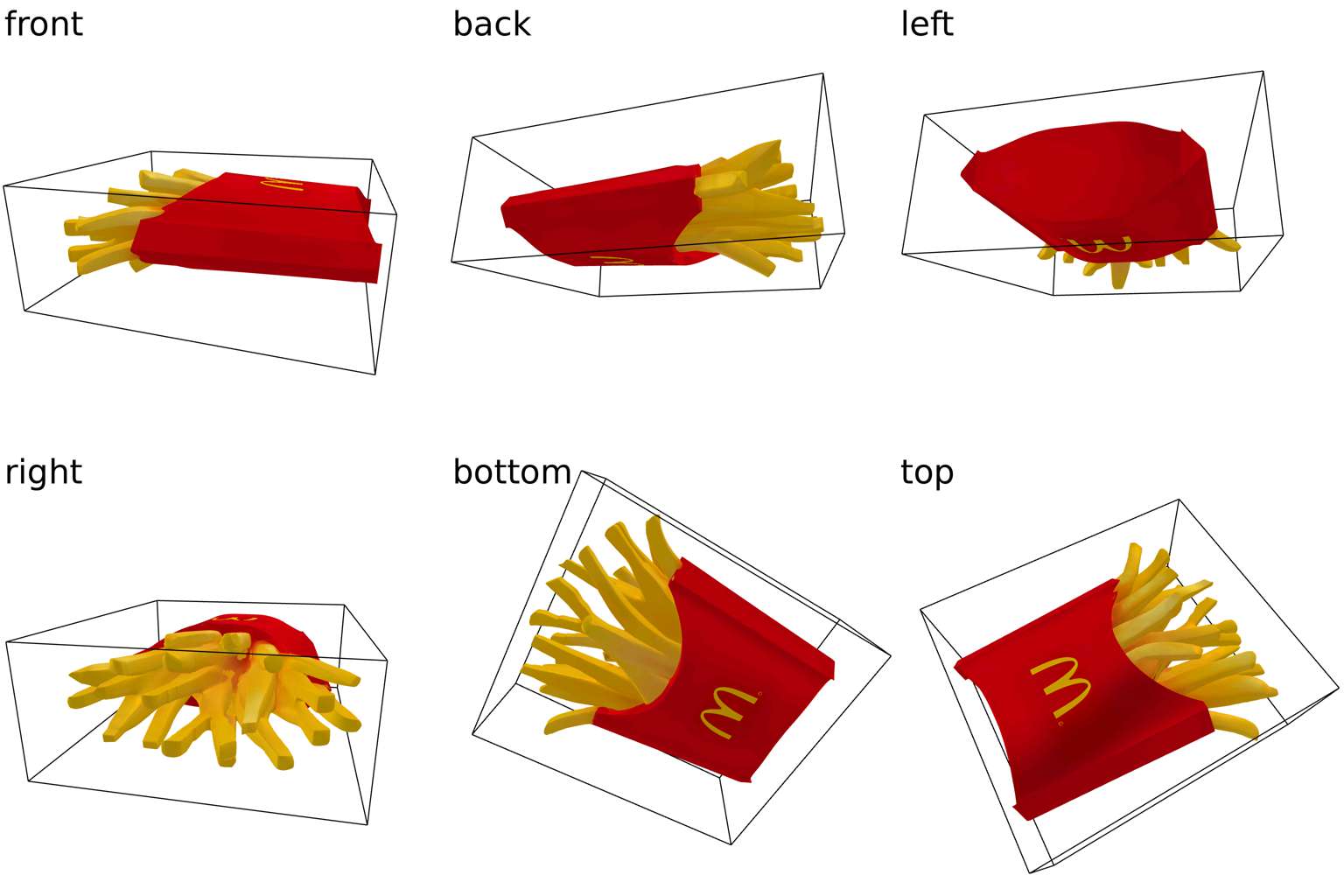 front

back

left

right

bottom

top